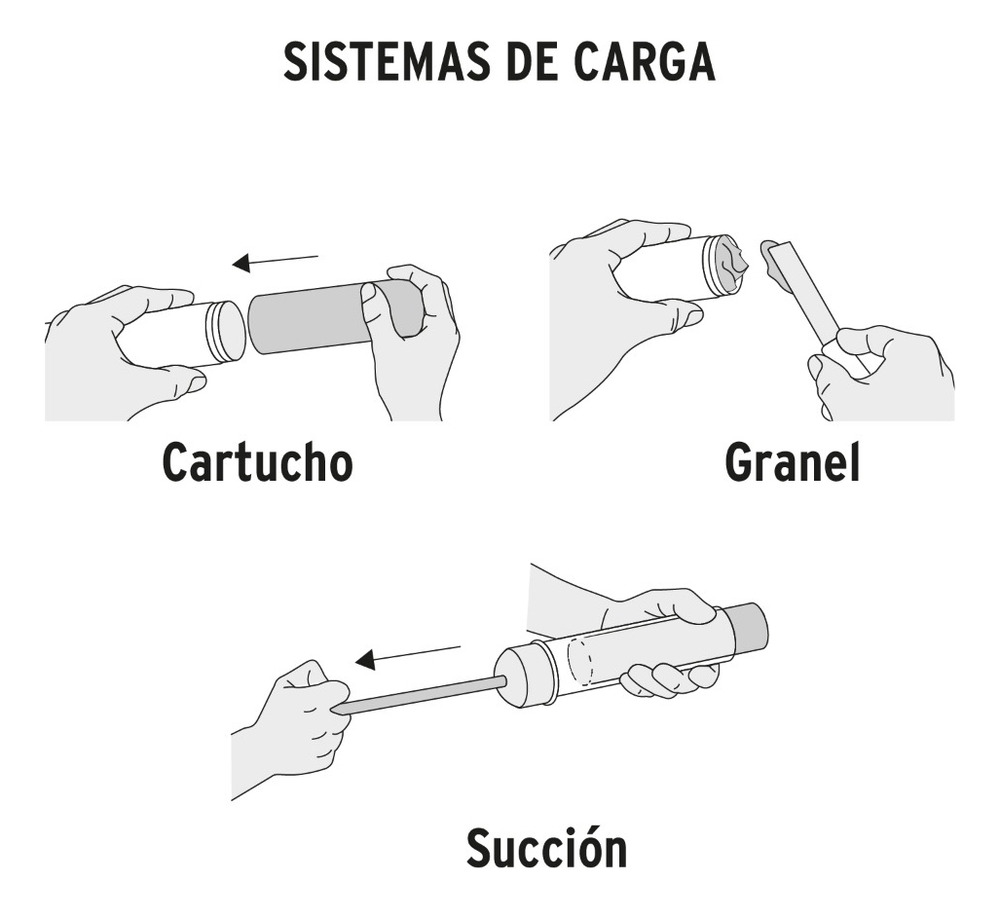 SISTEMAS DE CARGA

Cartucho

Granel

Succión